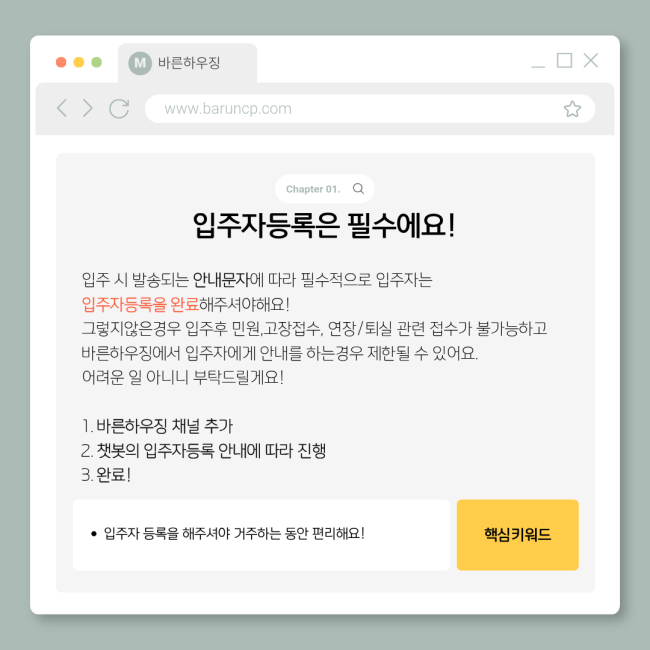 M 바른하우징

www.baruncp.com

Chapter 01.

입주자등록은 필수에요!

입주 시 발송되는 안내문자에 따라 필수적으로 입주자는 입주자등록을 완료해주셔야해요!
그렇지않은경우 입주후 민원,고장접수, 연장/퇴실 관련 접수가 불가능하고 바른하우징에서 입주자에게 안내를 하는경우 제한될 수 있어요.
어려운 일 아니니 부탁드릴게요!

1. 바른하우징 채널 추가
2. 챗봇의 입주자등록 안내에 따라 진행
3. 완료!

• 입주자 등록을 해주셔야 거주하는 동안 편리해요!

핵심키워드